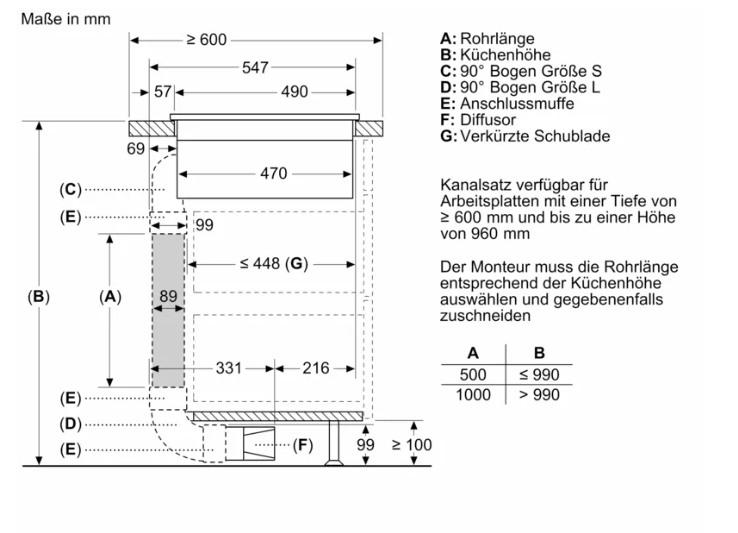 Maße in mm

≥ 600
547
57
490
69
470
(C)
(E)
99
≤ 448 (G)
(B)
(A)
89
331
216
(E)
(D)
(E)
(F)
99
≥ 100

A: Rohrlänge
B: Küchenhöhe
C: 90° Bogen Größe S
D: 90° Bogen Größe L
E: Anschlussmuffe
F: Diffusor
G: Verkürzte Schublade

Kanalsatz verfügbar für Arbeitsplatten mit einer Tiefe von ≥ 600 mm und bis zu einer Höhe von 960 mm

Der Monteur muss die Rohrlänge entsprechend der Küchenhöhe auswählen und gegebenenfalls zuschneiden

| A | B |
|---|---|
| 500 | ≤ 990 |
| 1000 | > 990 |